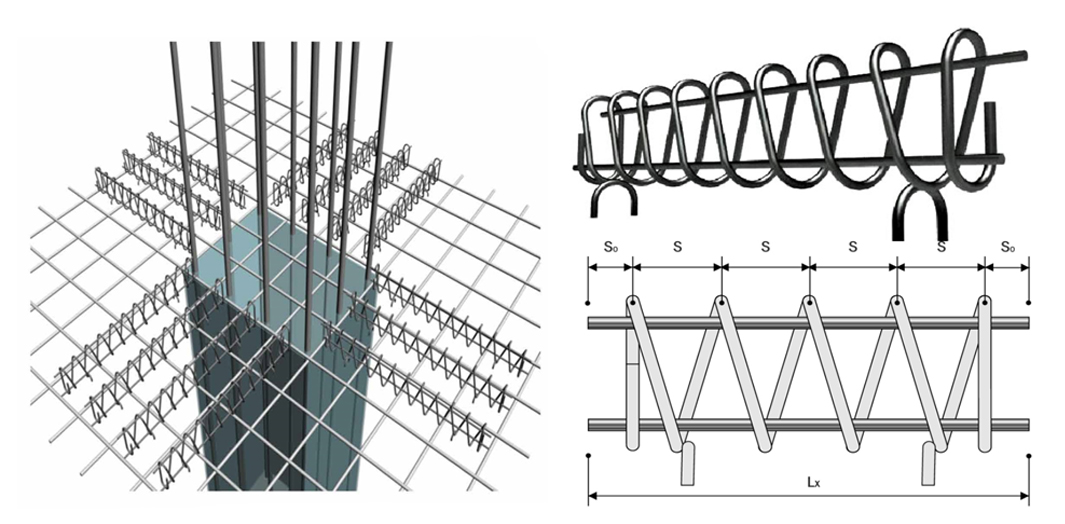 $S_o$ S S S S $S_o$

$L_x$