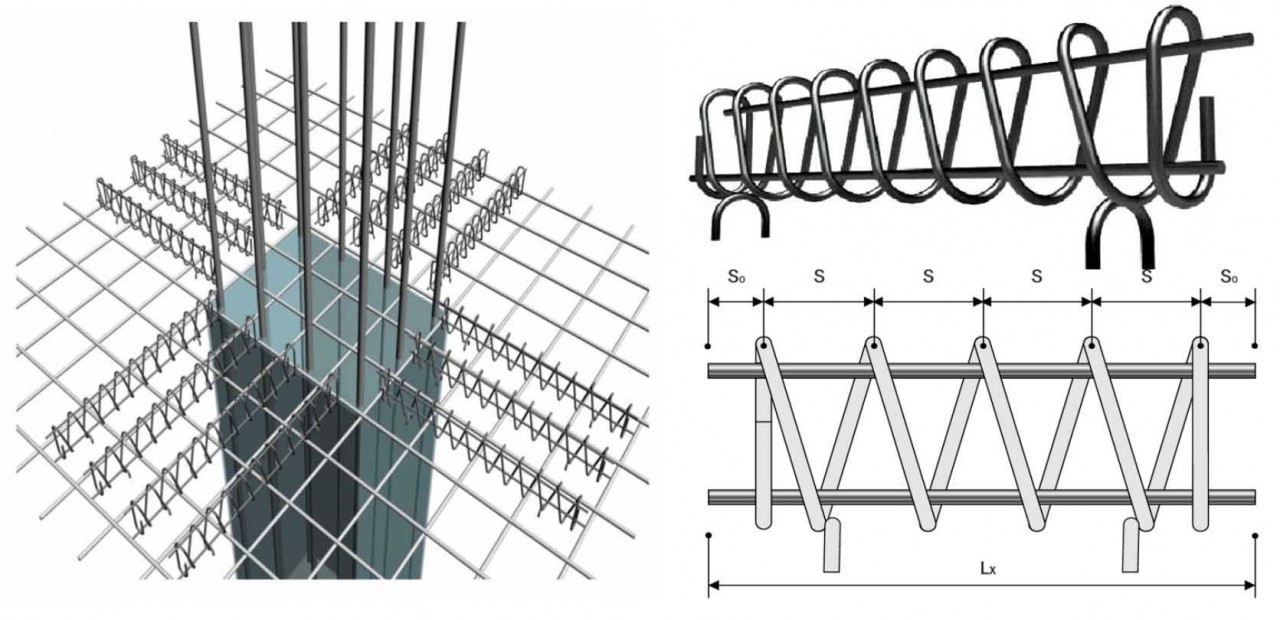 $S_o$ S S S S $S_o$

$L_x$